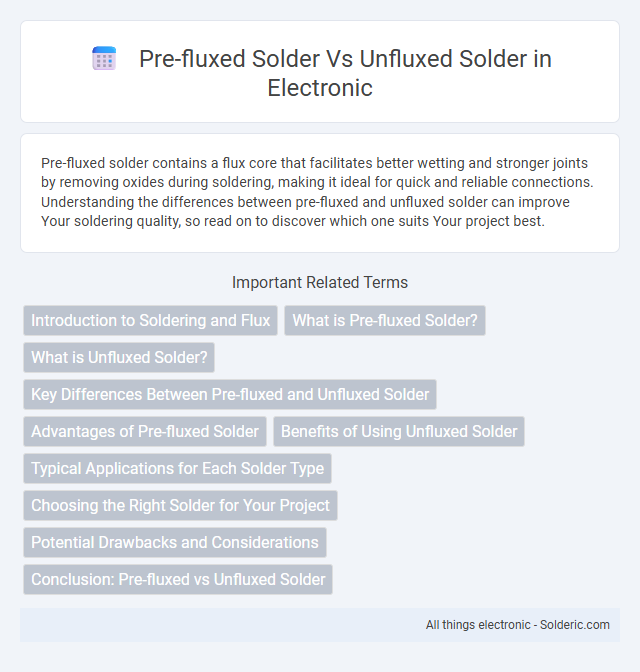 Pre-fluxed Solder Vs Unfluxed Solder in Electronic

Pre-fluxed solder contains a flux core that facilitates better wetting and stronger joints by removing oxides during soldering, making it ideal for quick and reliable connections. Understanding the differences between pre-fluxed and unfluxed solder can improve Your soldering quality, so read on to discover which one suits Your project best.

Important Related Terms

Introduction to Soldering and Flux

What is Pre-fluxed Solder?

What is Unfluxed Solder?

Key Differences Between Pre-fluxed and Unfluxed Solder

Advantages of Pre-fluxed Solder

Benefits of Using Unfluxed Solder

Typical Applications for Each Solder Type

Choosing the Right Solder for Your Project

Potential Drawbacks and Considerations

Conclusion: Pre-fluxed vs Unfluxed Solder

All things electronic - Solderic.com