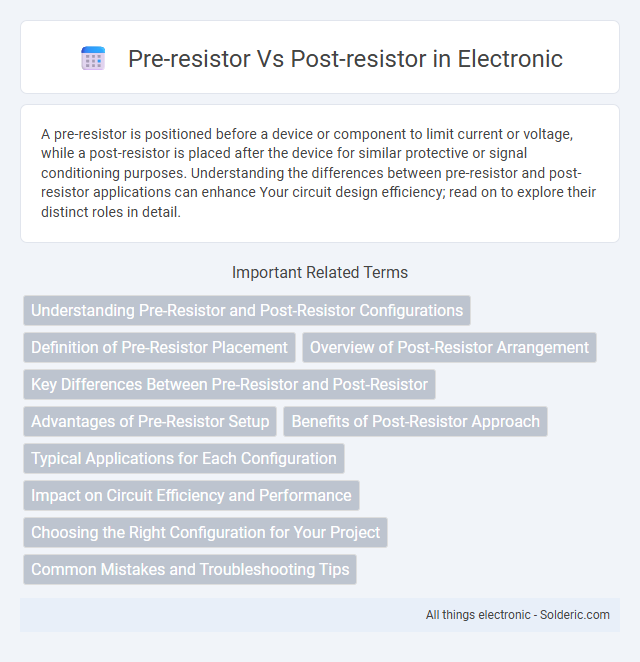 Pre-resistor Vs Post-resistor in Electronic

A pre-resistor is positioned before a device or component to limit current or voltage, while a post-resistor is placed after the device for similar protective or signal conditioning purposes. Understanding the differences between pre-resistor and post-resistor applications can enhance Your circuit design efficiency; read on to explore their distinct roles in detail.

Important Related Terms

Understanding Pre-Resistor and Post-Resistor Configurations

Definition of Pre-Resistor Placement

Overview of Post-Resistor Arrangement

Key Differences Between Pre-Resistor and Post-Resistor

Advantages of Pre-Resistor Setup

Benefits of Post-Resistor Approach

Typical Applications for Each Configuration

Impact on Circuit Efficiency and Performance

Choosing the Right Configuration for Your Project

Common Mistakes and Troubleshooting Tips

All things electronic - Solderic.com