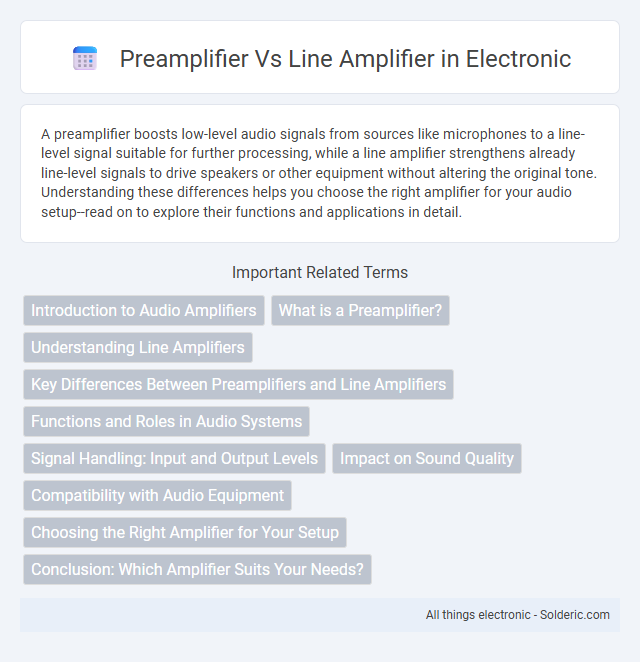 Preamplifier Vs Line Amplifier in Electronic

A preamplifier boosts low-level audio signals from sources like microphones to a line-level signal suitable for further processing, while a line amplifier strengthens already line-level signals to drive speakers or other equipment without altering the original tone. Understanding these differences helps you choose the right amplifier for your audio setup--read on to explore their functions and applications in detail.

Important Related Terms

Introduction to Audio Amplifiers

What is a Preamplifier?

Understanding Line Amplifiers

Key Differences Between Preamplifiers and Line Amplifiers

Functions and Roles in Audio Systems

Signal Handling: Input and Output Levels

Impact on Sound Quality

Compatibility with Audio Equipment

Choosing the Right Amplifier for Your Setup

Conclusion: Which Amplifier Suits Your Needs?

All things electronic - Solderic.com