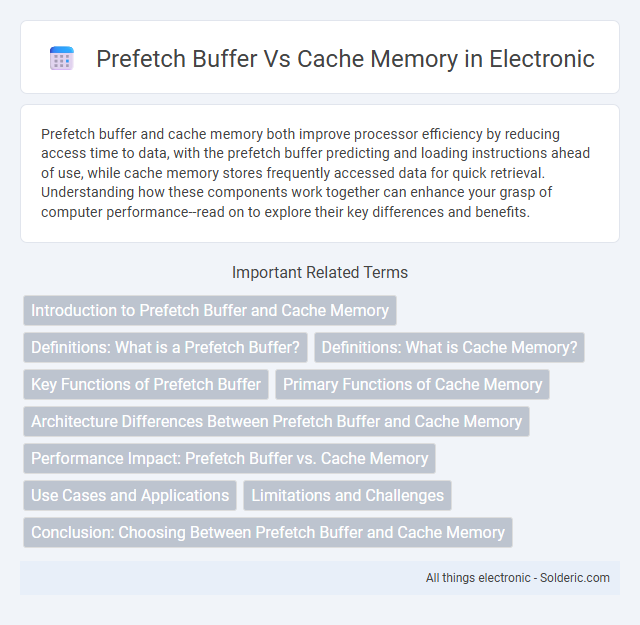 Prefetch Buffer Vs Cache Memory in Electronic

Prefetch buffer and cache memory both improve processor efficiency by reducing access time to data, with the prefetch buffer predicting and loading instructions ahead of use, while cache memory stores frequently accessed data for quick retrieval. Understanding how these components work together can enhance your grasp of computer performance--read on to explore their key differences and benefits.

Important Related Terms

Introduction to Prefetch Buffer and Cache Memory

Definitions: What is a Prefetch Buffer?

Definitions: What is Cache Memory?

Key Functions of Prefetch Buffer

Primary Functions of Cache Memory

Architecture Differences Between Prefetch Buffer and Cache Memory

Performance Impact: Prefetch Buffer vs. Cache Memory

Use Cases and Applications

Limitations and Challenges

Conclusion: Choosing Between Prefetch Buffer and Cache Memory

All things electronic - Solderic.com