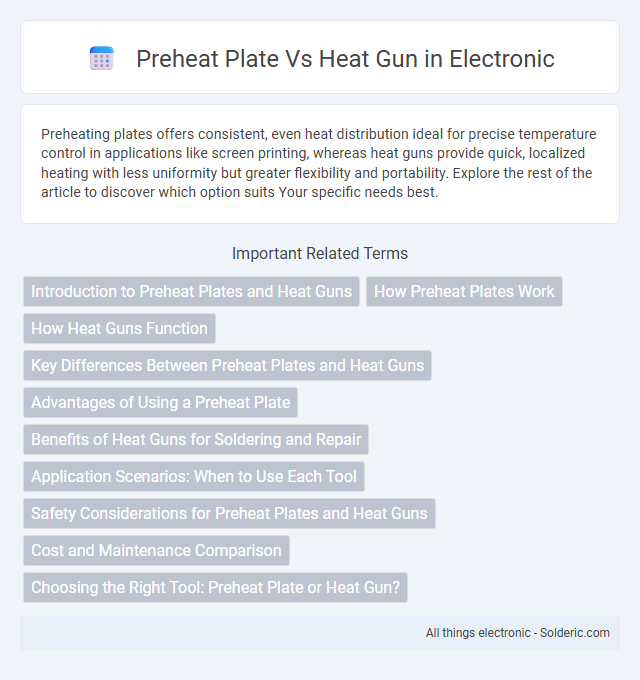 Preheat Plate Vs Heat Gun in Electronic

Preheating plates offers consistent, even heat distribution ideal for precise temperature control in applications like screen printing, whereas heat guns provide quick, localized heating with less uniformity but greater flexibility and portability. Explore the rest of the article to discover which option suits Your specific needs best.

Important Related Terms

Introduction to Preheat Plates and Heat Guns

How Preheat Plates Work

How Heat Guns Function

Key Differences Between Preheat Plates and Heat Guns

Advantages of Using a Preheat Plate

Benefits of Heat Guns for Soldering and Repair

Application Scenarios: When to Use Each Tool

Safety Considerations for Preheat Plates and Heat Guns

Cost and Maintenance Comparison

Choosing the Right Tool: Preheat Plate or Heat Gun?

All things electronic - Solderic.com