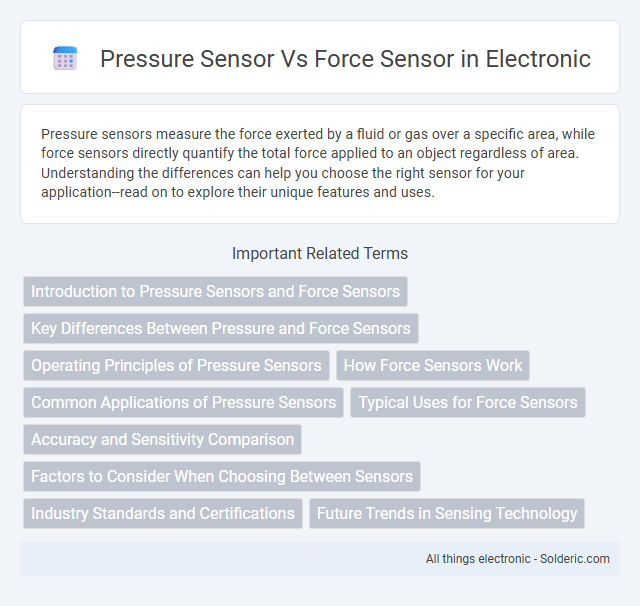 Pressure Sensor Vs Force Sensor in Electronic

Pressure sensors measure the force exerted by a fluid or gas over a specific area, while force sensors directly quantify the total force applied to an object regardless of area. Understanding the differences can help you choose the right sensor for your application--read on to explore their unique features and uses.

Important Related Terms

Introduction to Pressure Sensors and Force Sensors

Key Differences Between Pressure and Force Sensors

Operating Principles of Pressure Sensors

How Force Sensors Work

Common Applications of Pressure Sensors

Typical Uses for Force Sensors

Accuracy and Sensitivity Comparison

Factors to Consider When Choosing Between Sensors

Industry Standards and Certifications

Future Trends in Sensing Technology

All things electronic - Solderic.com