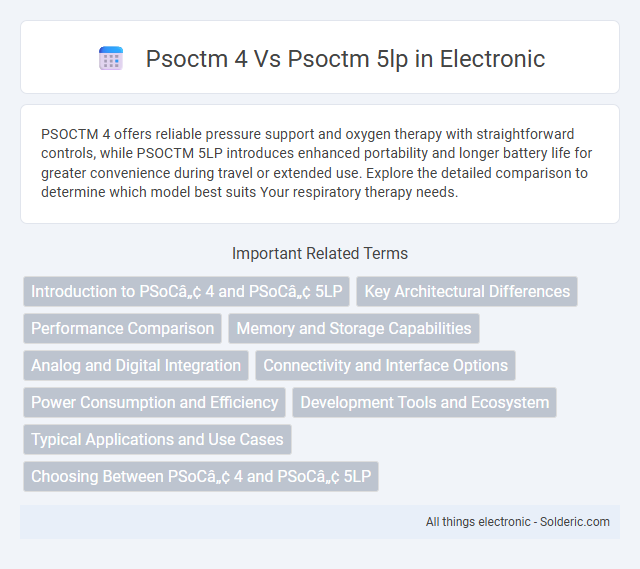 Psoctm 4 Vs Psoctm 5lp in Electronic

PSOCTM 4 offers reliable pressure support and oxygen therapy with straightforward controls, while PSOCTM 5LP introduces enhanced portability and longer battery life for greater convenience during travel or extended use. Explore the detailed comparison to determine which model best suits Your respiratory therapy needs.

Important Related Terms

Introduction to PSoCâ„¢ 4 and PSoCâ„¢ 5LP

Key Architectural Differences

Performance Comparison

Memory and Storage Capabilities

Analog and Digital Integration

Connectivity and Interface Options

Power Consumption and Efficiency

Development Tools and Ecosystem

Typical Applications and Use Cases

Choosing Between PSoCâ„¢ 4 and PSoCâ„¢ 5LP

All things electronic - Solderic.com