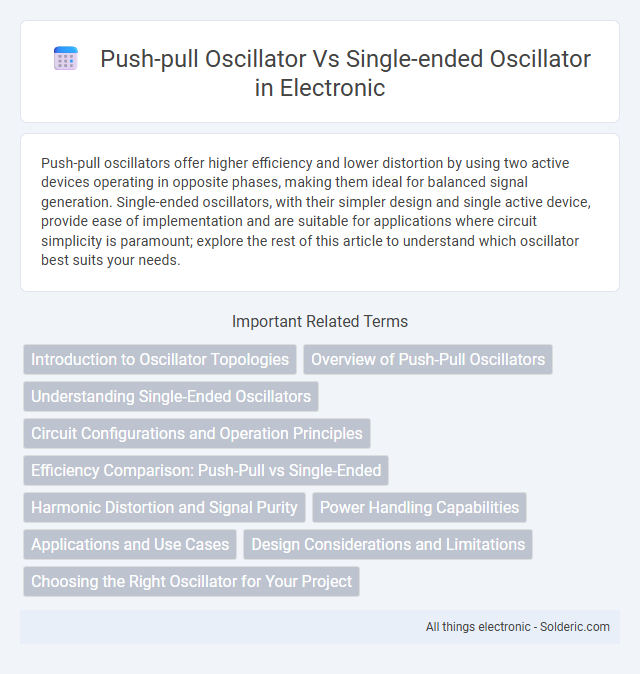 Push-pull Oscillator Vs Single-ended Oscillator in Electronic

Push-pull oscillators offer higher efficiency and lower distortion by using two active devices operating in opposite phases, making them ideal for balanced signal generation. Single-ended oscillators, with their simpler design and single active device, provide ease of implementation and are suitable for applications where circuit simplicity is paramount; explore the rest of this article to understand which oscillator best suits your needs.

Important Related Terms

Introduction to Oscillator Topologies
Overview of Push-Pull Oscillators
Understanding Single-Ended Oscillators
Circuit Configurations and Operation Principles
Efficiency Comparison: Push-Pull vs Single-Ended
Harmonic Distortion and Signal Purity
Power Handling Capabilities
Applications and Use Cases
Design Considerations and Limitations
Choosing the Right Oscillator for Your Project

All things electronic - Solderic.com