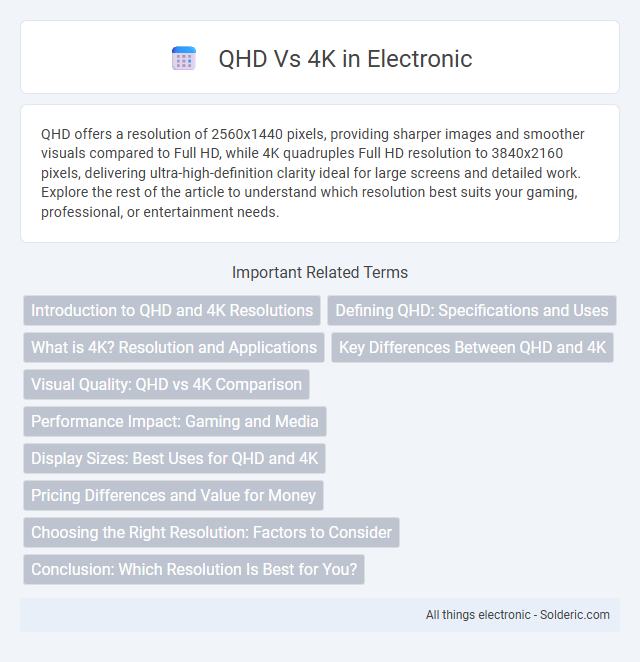 QHD Vs 4K in Electronic

QHD offers a resolution of 2560x1440 pixels, providing sharper images and smoother visuals compared to Full HD, while 4K quadruples Full HD resolution to 3840x2160 pixels, delivering ultra-high-definition clarity ideal for large screens and detailed work. Explore the rest of the article to understand which resolution best suits your gaming, professional, or entertainment needs.

Important Related Terms

Introduction to QHD and 4K Resolutions

Defining QHD: Specifications and Uses

What is 4K? Resolution and Applications

Key Differences Between QHD and 4K

Visual Quality: QHD vs 4K Comparison

Performance Impact: Gaming and Media

Display Sizes: Best Uses for QHD and 4K

Pricing Differences and Value for Money

Choosing the Right Resolution: Factors to Consider

Conclusion: Which Resolution Is Best for You?

All things electronic - Solderic.com