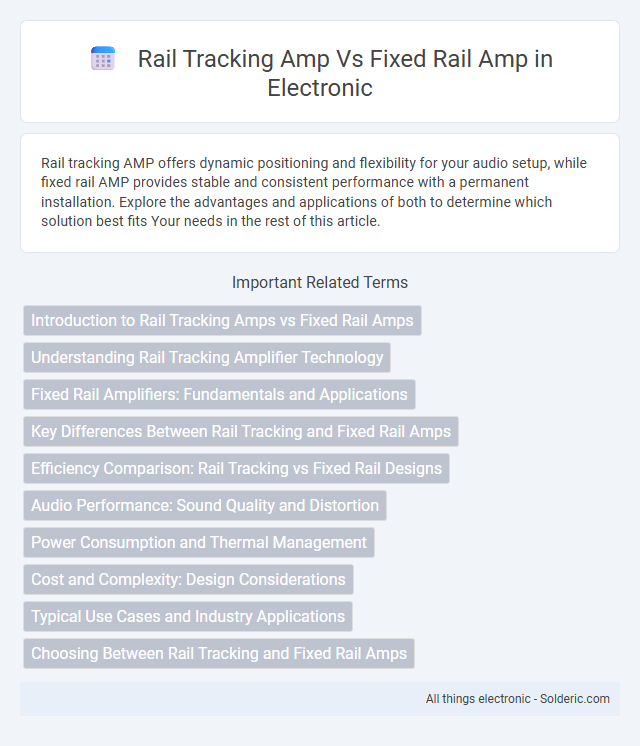 Rail Tracking Amp Vs Fixed Rail Amp in Electronic

Rail tracking AMP offers dynamic positioning and flexibility for your audio setup, while fixed rail AMP provides stable and consistent performance with a permanent installation. Explore the advantages and applications of both to determine which solution best fits Your needs in the rest of this article.

Important Related Terms

Introduction to Rail Tracking Amps vs Fixed Rail Amps

Understanding Rail Tracking Amplifier Technology

Fixed Rail Amplifiers: Fundamentals and Applications

Key Differences Between Rail Tracking and Fixed Rail Amps

Efficiency Comparison: Rail Tracking vs Fixed Rail Designs

Audio Performance: Sound Quality and Distortion

Power Consumption and Thermal Management

Cost and Complexity: Design Considerations

Typical Use Cases and Industry Applications

Choosing Between Rail Tracking and Fixed Rail Amps

All things electronic - Solderic.com