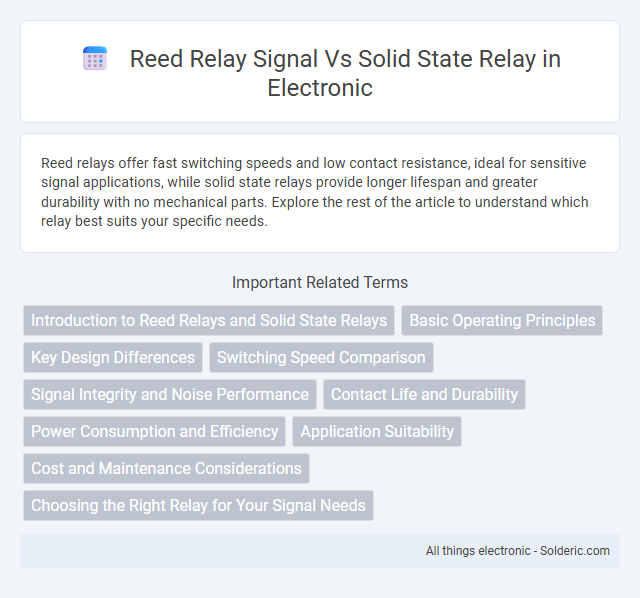 Reed Relay Signal Vs Solid State Relay in Electronic

Reed relays offer fast switching speeds and low contact resistance, ideal for sensitive signal applications, while solid state relays provide longer lifespan and greater durability with no mechanical parts. Explore the rest of the article to understand which relay best suits your specific needs.

Important Related Terms

Introduction to Reed Relays and Solid State Relays
Basic Operating Principles
Key Design Differences
Switching Speed Comparison
Signal Integrity and Noise Performance
Contact Life and Durability
Power Consumption and Efficiency
Application Suitability
Cost and Maintenance Considerations
Choosing the Right Relay for Your Signal Needs

All things electronic - Solderic.com