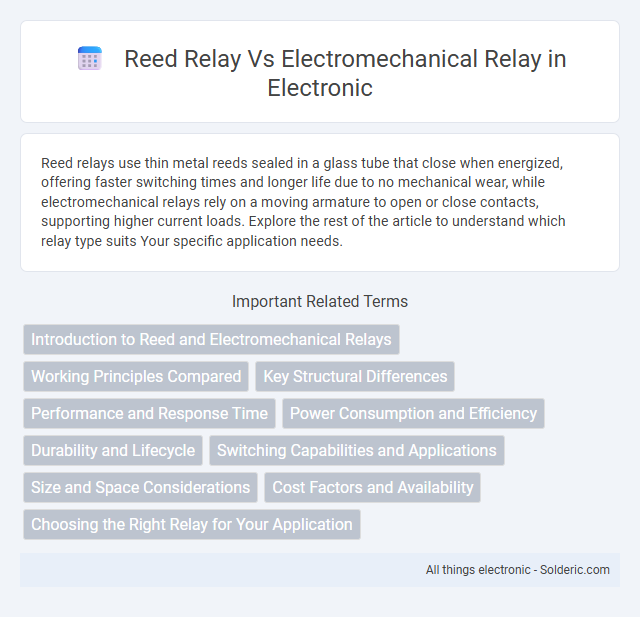 Reed Relay Vs Electromechanical Relay in Electronic

Reed relays use thin metal reeds sealed in a glass tube that close when energized, offering faster switching times and longer life due to no mechanical wear, while electromechanical relays rely on a moving armature to open or close contacts, supporting higher current loads. Explore the rest of the article to understand which relay type suits Your specific application needs.

Important Related Terms

Introduction to Reed and Electromechanical Relays

Working Principles Compared

Key Structural Differences

Performance and Response Time

Power Consumption and Efficiency

Durability and Lifecycle

Switching Capabilities and Applications

Size and Space Considerations

Cost Factors and Availability

Choosing the Right Relay for Your Application

All things electronic - Solderic.com