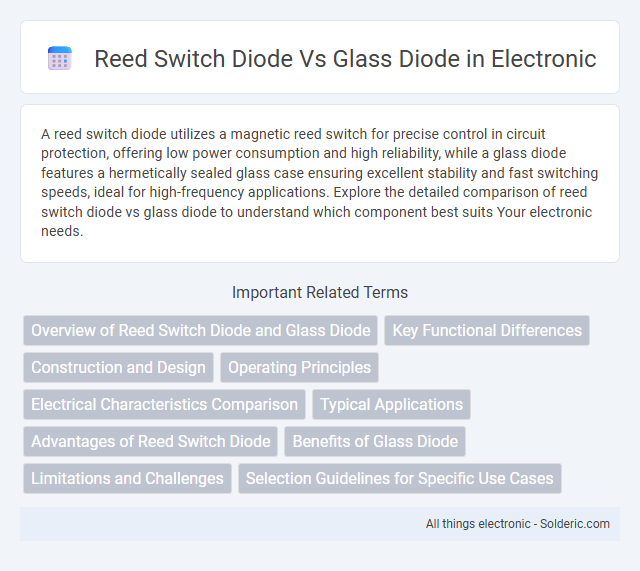 Reed Switch Diode Vs Glass Diode in Electronic

A reed switch diode utilizes a magnetic reed switch for precise control in circuit protection, offering low power consumption and high reliability, while a glass diode features a hermetically sealed glass case ensuring excellent stability and fast switching speeds, ideal for high-frequency applications. Explore the detailed comparison of reed switch diode vs glass diode to understand which component best suits Your electronic needs.

Important Related Terms

Overview of Reed Switch Diode and Glass Diode

Key Functional Differences

Construction and Design

Operating Principles

Electrical Characteristics Comparison

Typical Applications

Advantages of Reed Switch Diode

Benefits of Glass Diode

Limitations and Challenges

Selection Guidelines for Specific Use Cases

All things electronic - Solderic.com