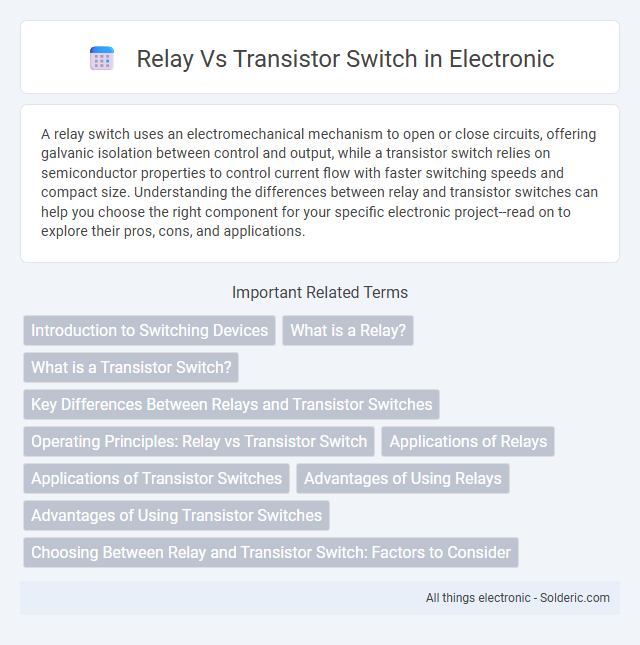 Relay Vs Transistor Switch in Electronic

A relay switch uses an electromechanical mechanism to open or close circuits, offering galvanic isolation between control and output, while a transistor switch relies on semiconductor properties to control current flow with faster switching speeds and compact size. Understanding the differences between relay and transistor switches can help you choose the right component for your specific electronic project--read on to explore their pros, cons, and applications.

Important Related Terms

Introduction to Switching Devices

What is a Relay?

What is a Transistor Switch?

Key Differences Between Relays and Transistor Switches

Operating Principles: Relay vs Transistor Switch

Applications of Relays

Applications of Transistor Switches

Advantages of Using Relays

Advantages of Using Transistor Switches

Choosing Between Relay and Transistor Switch: Factors to Consider

All things electronic - Solderic.com