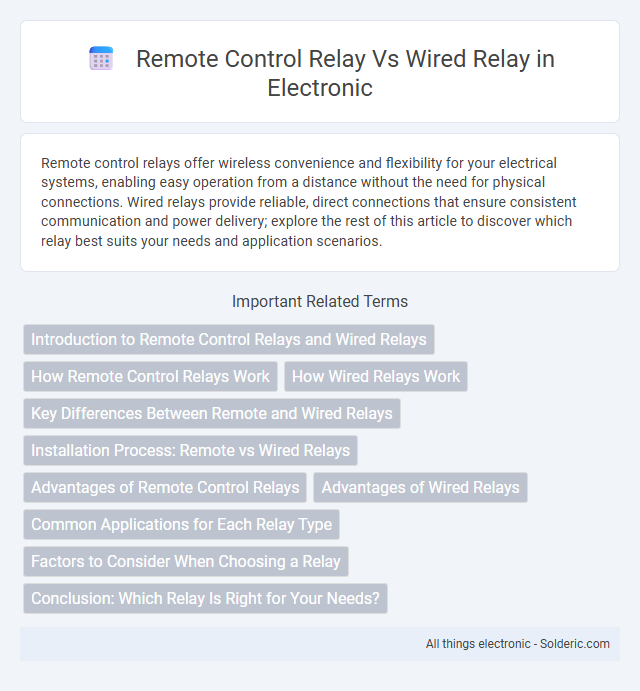 Remote Control Relay Vs Wired Relay in Electronic

Remote control relays offer wireless convenience and flexibility for your electrical systems, enabling easy operation from a distance without the need for physical connections. Wired relays provide reliable, direct connections that ensure consistent communication and power delivery; explore the rest of this article to discover which relay best suits your needs and application scenarios.

Important Related Terms

Introduction to Remote Control Relays and Wired Relays

How Remote Control Relays Work

How Wired Relays Work

Key Differences Between Remote and Wired Relays

Installation Process: Remote vs Wired Relays

Advantages of Remote Control Relays

Advantages of Wired Relays

Common Applications for Each Relay Type

Factors to Consider When Choosing a Relay

Conclusion: Which Relay Is Right for Your Needs?

All things electronic - Solderic.com