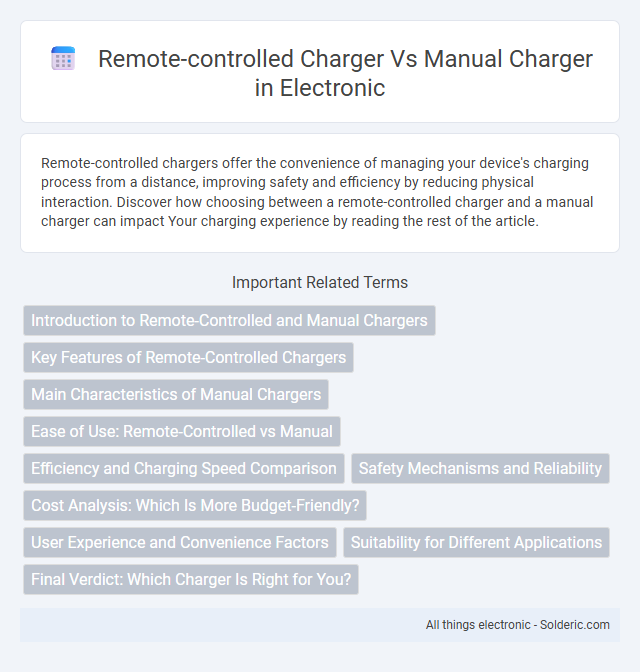 Remote-controlled Charger Vs Manual Charger in Electronic

Remote-controlled chargers offer the convenience of managing your device's charging process from a distance, improving safety and efficiency by reducing physical interaction. Discover how choosing between a remote-controlled charger and a manual charger can impact Your charging experience by reading the rest of the article.

Important Related Terms

Introduction to Remote-Controlled and Manual Chargers

Key Features of Remote-Controlled Chargers

Main Characteristics of Manual Chargers

Ease of Use: Remote-Controlled vs Manual

Efficiency and Charging Speed Comparison

Safety Mechanisms and Reliability

Cost Analysis: Which Is More Budget-Friendly?

User Experience and Convenience Factors

Suitability for Different Applications

Final Verdict: Which Charger Is Right for You?

All things electronic - Solderic.com