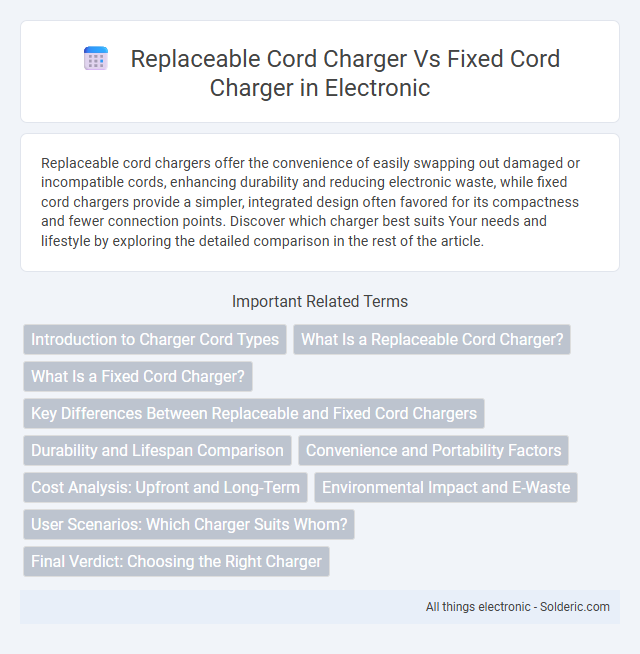 Replaceable Cord Charger Vs Fixed Cord Charger in Electronic

Replaceable cord chargers offer the convenience of easily swapping out damaged or incompatible cords, enhancing durability and reducing electronic waste, while fixed cord chargers provide a simpler, integrated design often favored for its compactness and fewer connection points. Discover which charger best suits Your needs and lifestyle by exploring the detailed comparison in the rest of the article.

Important Related Terms

Introduction to Charger Cord Types

What Is a Replaceable Cord Charger?

What Is a Fixed Cord Charger?

Key Differences Between Replaceable and Fixed Cord Chargers

Durability and Lifespan Comparison

Convenience and Portability Factors

Cost Analysis: Upfront and Long-Term

Environmental Impact and E-Waste

User Scenarios: Which Charger Suits Whom?

Final Verdict: Choosing the Right Charger

All things electronic - Solderic.com