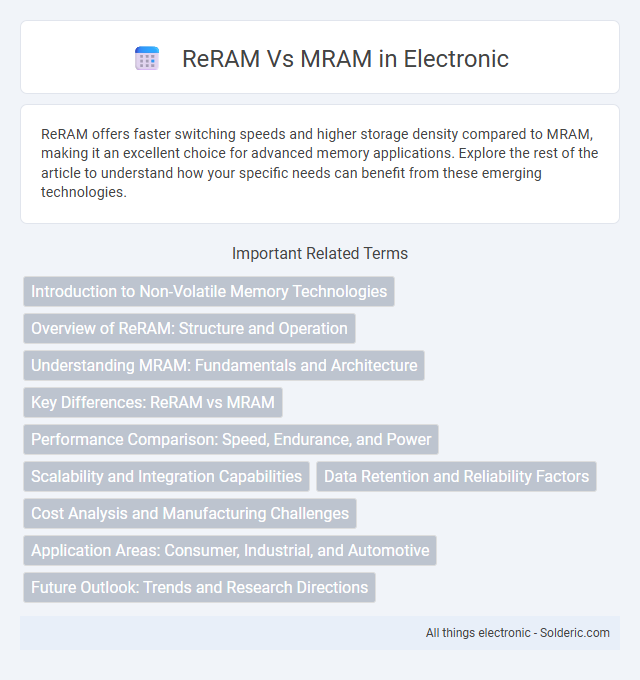 ReRAM Vs MRAM in Electronic

ReRAM offers faster switching speeds and higher storage density compared to MRAM, making it an excellent choice for advanced memory applications. Explore the rest of the article to understand how your specific needs can benefit from these emerging technologies.

Important Related Terms

Introduction to Non-Volatile Memory Technologies

Overview of ReRAM: Structure and Operation

Understanding MRAM: Fundamentals and Architecture

Key Differences: ReRAM vs MRAM

Performance Comparison: Speed, Endurance, and Power

Scalability and Integration Capabilities

Data Retention and Reliability Factors

Cost Analysis and Manufacturing Challenges

Application Areas: Consumer, Industrial, and Automotive

Future Outlook: Trends and Research Directions

All things electronic - Solderic.com