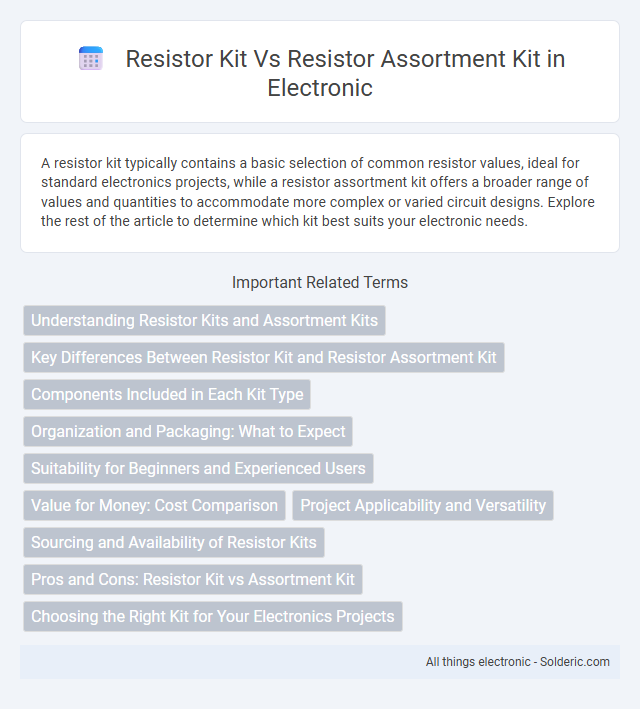 Resistor Kit Vs Resistor Assortment Kit in Electronic

A resistor kit typically contains a basic selection of common resistor values, ideal for standard electronics projects, while a resistor assortment kit offers a broader range of values and quantities to accommodate more complex or varied circuit designs. Explore the rest of the article to determine which kit best suits your electronic needs.

Important Related Terms

Understanding Resistor Kits and Assortment Kits

Key Differences Between Resistor Kit and Resistor Assortment Kit

Components Included in Each Kit Type

Organization and Packaging: What to Expect

Suitability for Beginners and Experienced Users

Value for Money: Cost Comparison

Project Applicability and Versatility

Sourcing and Availability of Resistor Kits

Pros and Cons: Resistor Kit vs Assortment Kit

Choosing the Right Kit for Your Electronics Projects

All things electronic - Solderic.com