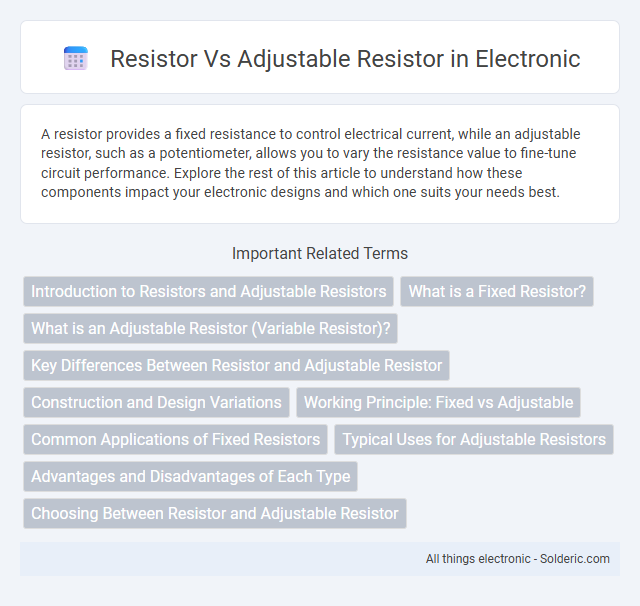 Resistor Vs Adjustable Resistor in Electronic

A resistor provides a fixed resistance to control electrical current, while an adjustable resistor, such as a potentiometer, allows you to vary the resistance value to fine-tune circuit performance. Explore the rest of this article to understand how these components impact your electronic designs and which one suits your needs best.

Important Related Terms

Introduction to Resistors and Adjustable Resistors

What is a Fixed Resistor?

What is an Adjustable Resistor (Variable Resistor)?

Key Differences Between Resistor and Adjustable Resistor

Construction and Design Variations

Working Principle: Fixed vs Adjustable

Common Applications of Fixed Resistors

Typical Uses for Adjustable Resistors

Advantages and Disadvantages of Each Type

Choosing Between Resistor and Adjustable Resistor

All things electronic - Solderic.com