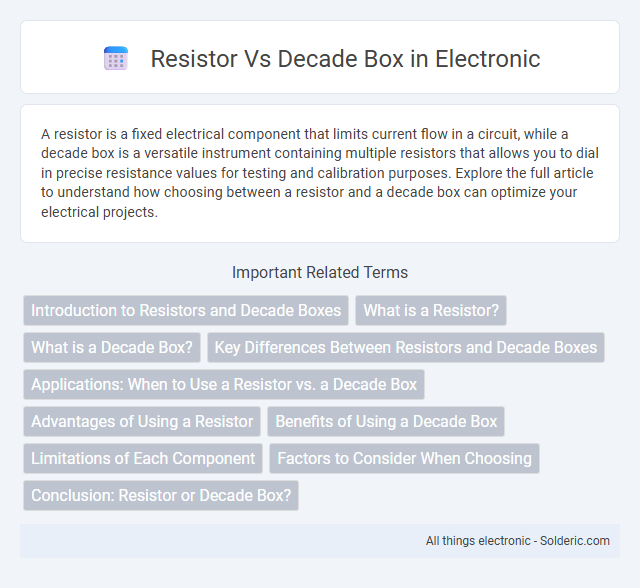 Resistor Vs Decade Box in Electronic

A resistor is a fixed electrical component that limits current flow in a circuit, while a decade box is a versatile instrument containing multiple resistors that allows you to dial in precise resistance values for testing and calibration purposes. Explore the full article to understand how choosing between a resistor and a decade box can optimize your electrical projects.

Important Related Terms

Introduction to Resistors and Decade Boxes

What is a Resistor?

What is a Decade Box?

Key Differences Between Resistors and Decade Boxes

Applications: When to Use a Resistor vs. a Decade Box

Advantages of Using a Resistor

Benefits of Using a Decade Box

Limitations of Each Component

Factors to Consider When Choosing

Conclusion: Resistor or Decade Box?

All things electronic - Solderic.com