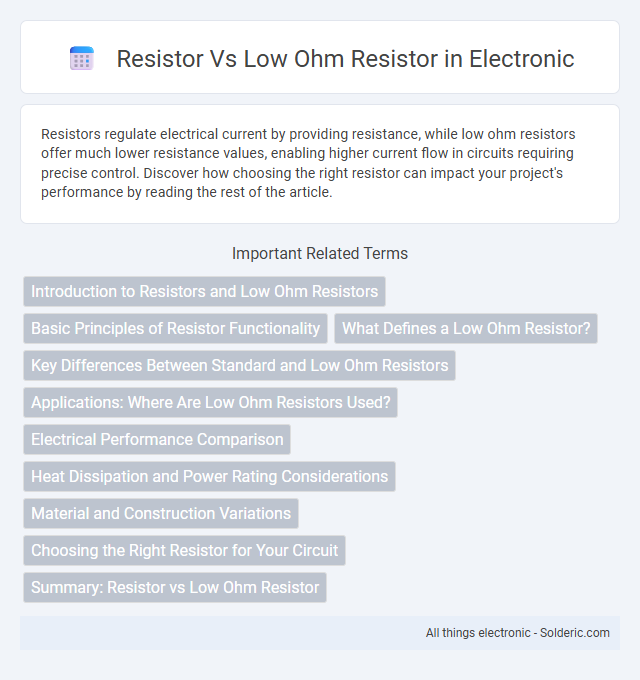 Resistor Vs Low Ohm Resistor in Electronic

Resistors regulate electrical current by providing resistance, while low ohm resistors offer much lower resistance values, enabling higher current flow in circuits requiring precise control. Discover how choosing the right resistor can impact your project's performance by reading the rest of the article.

Important Related Terms

Introduction to Resistors and Low Ohm Resistors

Basic Principles of Resistor Functionality

What Defines a Low Ohm Resistor?

Key Differences Between Standard and Low Ohm Resistors

Applications: Where Are Low Ohm Resistors Used?

Electrical Performance Comparison

Heat Dissipation and Power Rating Considerations

Material and Construction Variations

Choosing the Right Resistor for Your Circuit

Summary: Resistor vs Low Ohm Resistor

All things electronic - Solderic.com