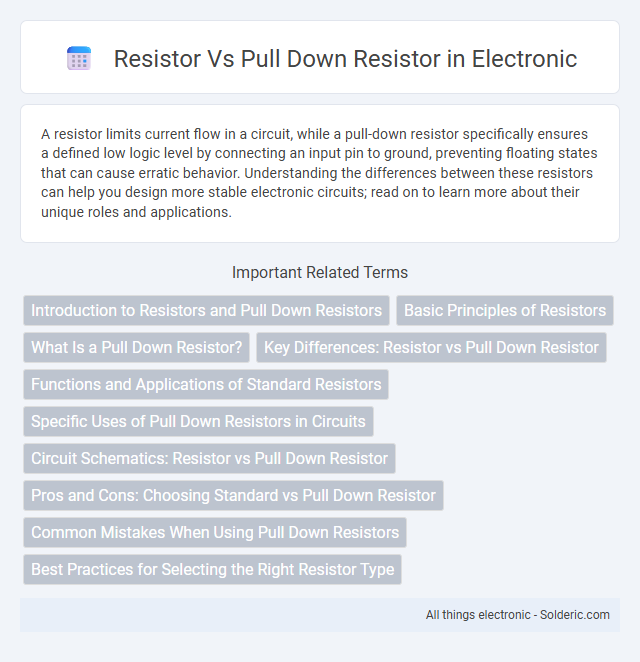 Resistor Vs Pull Down Resistor in Electronic

A resistor limits current flow in a circuit, while a pull-down resistor specifically ensures a defined low logic level by connecting an input pin to ground, preventing floating states that can cause erratic behavior. Understanding the differences between these resistors can help you design more stable electronic circuits; read on to learn more about their unique roles and applications.

Important Related Terms

Introduction to Resistors and Pull Down Resistors

Basic Principles of Resistors

What Is a Pull Down Resistor?

Key Differences: Resistor vs Pull Down Resistor

Functions and Applications of Standard Resistors

Specific Uses of Pull Down Resistors in Circuits

Circuit Schematics: Resistor vs Pull Down Resistor

Pros and Cons: Choosing Standard vs Pull Down Resistor

Common Mistakes When Using Pull Down Resistors

Best Practices for Selecting the Right Resistor Type

All things electronic - Solderic.com