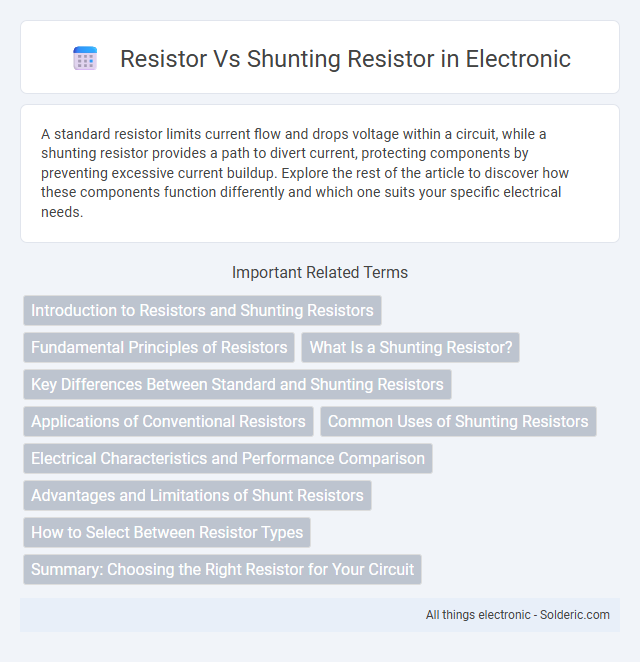 Resistor Vs Shunting Resistor in Electronic

A standard resistor limits current flow and drops voltage within a circuit, while a shunting resistor provides a path to divert current, protecting components by preventing excessive current buildup. Explore the rest of the article to discover how these components function differently and which one suits your specific electrical needs.

Important Related Terms

Introduction to Resistors and Shunting Resistors

Fundamental Principles of Resistors

What Is a Shunting Resistor?

Key Differences Between Standard and Shunting Resistors

Applications of Conventional Resistors

Common Uses of Shunting Resistors

Electrical Characteristics and Performance Comparison

Advantages and Limitations of Shunt Resistors

How to Select Between Resistor Types

Summary: Choosing the Right Resistor for Your Circuit

All things electronic - Solderic.com