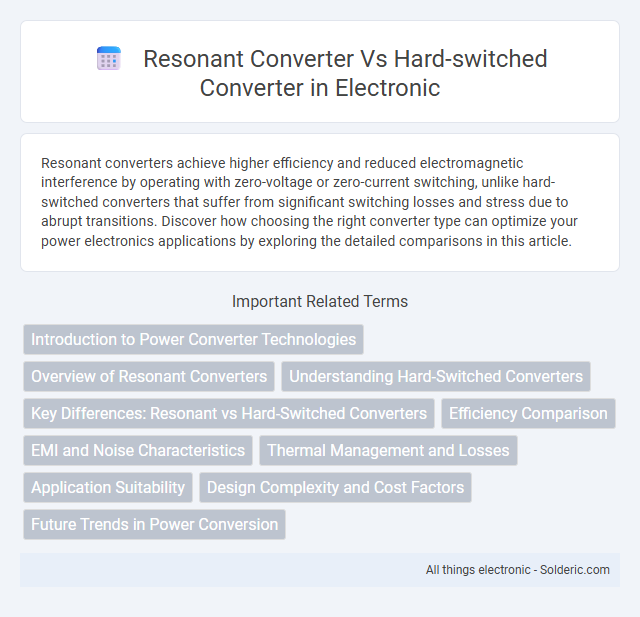 Resonant Converter Vs Hard-switched Converter in Electronic

Resonant converters achieve higher efficiency and reduced electromagnetic interference by operating with zero-voltage or zero-current switching, unlike hard-switched converters that suffer from significant switching losses and stress due to abrupt transitions. Discover how choosing the right converter type can optimize your power electronics applications by exploring the detailed comparisons in this article.

Important Related Terms

Introduction to Power Converter Technologies

Overview of Resonant Converters

Understanding Hard-Switched Converters

Key Differences: Resonant vs Hard-Switched Converters

Efficiency Comparison

EMI and Noise Characteristics

Thermal Management and Losses

Application Suitability

Design Complexity and Cost Factors

Future Trends in Power Conversion

All things electronic - Solderic.com