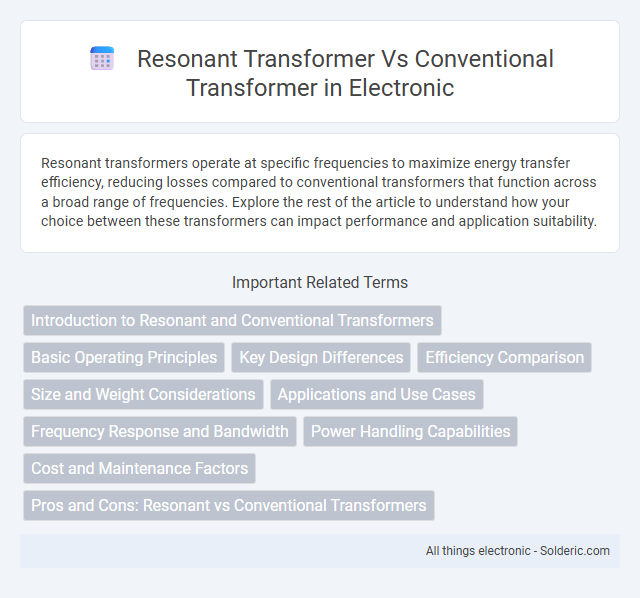 Resonant Transformer Vs Conventional Transformer in Electronic

Resonant transformers operate at specific frequencies to maximize energy transfer efficiency, reducing losses compared to conventional transformers that function across a broad range of frequencies. Explore the rest of the article to understand how your choice between these transformers can impact performance and application suitability.

Important Related Terms

Introduction to Resonant and Conventional Transformers

Basic Operating Principles

Key Design Differences

Efficiency Comparison

Size and Weight Considerations

Applications and Use Cases

Frequency Response and Bandwidth

Power Handling Capabilities

Cost and Maintenance Factors

Pros and Cons: Resonant vs Conventional Transformers

All things electronic - Solderic.com