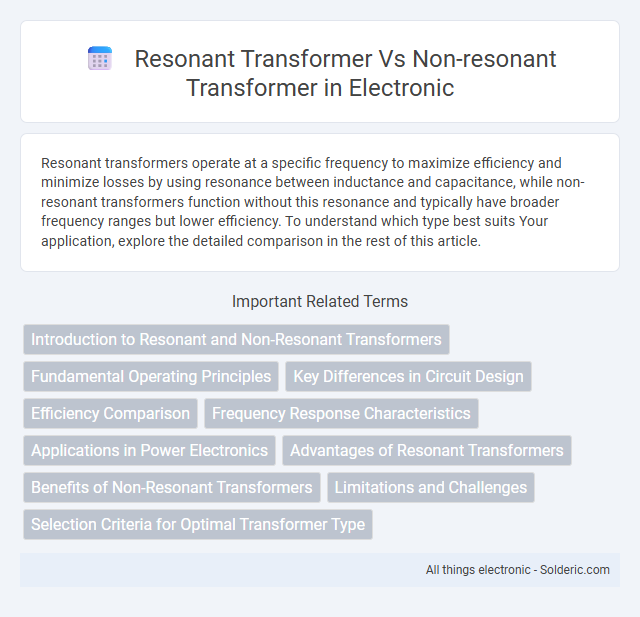 Resonant Transformer Vs Non-resonant Transformer in Electronic

Resonant transformers operate at a specific frequency to maximize efficiency and minimize losses by using resonance between inductance and capacitance, while non-resonant transformers function without this resonance and typically have broader frequency ranges but lower efficiency. To understand which type best suits Your application, explore the detailed comparison in the rest of this article.

Important Related Terms

Introduction to Resonant and Non-Resonant Transformers

Fundamental Operating Principles

Key Differences in Circuit Design

Efficiency Comparison

Frequency Response Characteristics

Applications in Power Electronics

Advantages of Resonant Transformers

Benefits of Non-Resonant Transformers

Limitations and Challenges

Selection Criteria for Optimal Transformer Type

All things electronic - Solderic.com