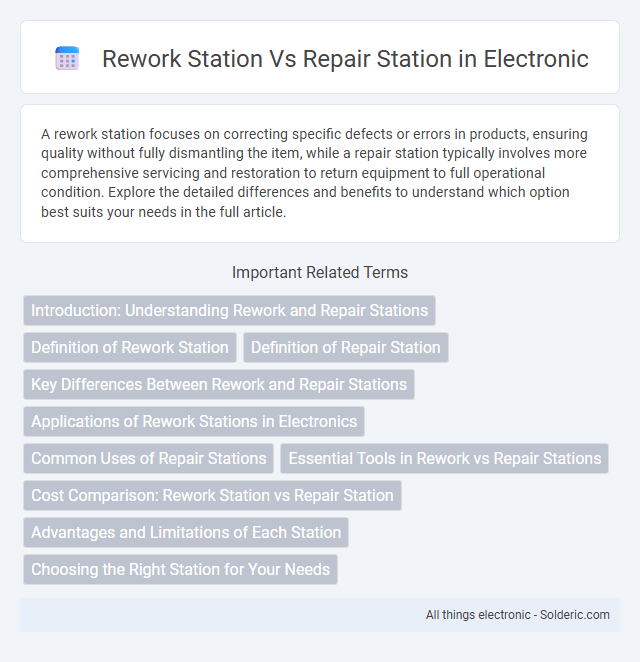 Rework Station Vs Repair Station in Electronic

A rework station focuses on correcting specific defects or errors in products, ensuring quality without fully dismantling the item, while a repair station typically involves more comprehensive servicing and restoration to return equipment to full operational condition. Explore the detailed differences and benefits to understand which option best suits your needs in the full article.

Important Related Terms

Introduction: Understanding Rework and Repair Stations

Definition of Rework Station

Definition of Repair Station

Key Differences Between Rework and Repair Stations

Applications of Rework Stations in Electronics

Common Uses of Repair Stations

Essential Tools in Rework vs Repair Stations

Cost Comparison: Rework Station vs Repair Station

Advantages and Limitations of Each Station

Choosing the Right Station for Your Needs

All things electronic - Solderic.com