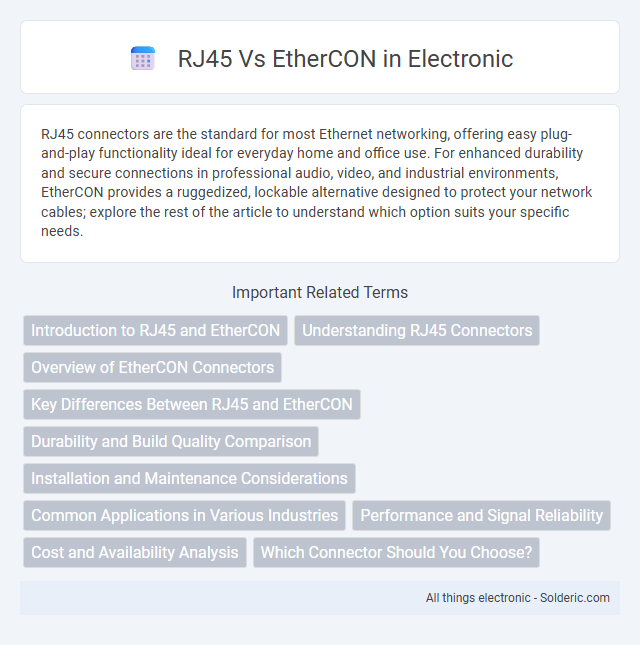 RJ45 Vs EtherCON in Electronic

RJ45 connectors are the standard for most Ethernet networking, offering easy plug-and-play functionality ideal for everyday home and office use. For enhanced durability and secure connections in professional audio, video, and industrial environments, EtherCON provides a ruggedized, lockable alternative designed to protect your network cables; explore the rest of the article to understand which option suits your specific needs.

Important Related Terms

Introduction to RJ45 and EtherCON

Understanding RJ45 Connectors

Overview of EtherCON Connectors

Key Differences Between RJ45 and EtherCON

Durability and Build Quality Comparison

Installation and Maintenance Considerations

Common Applications in Various Industries

Performance and Signal Reliability

Cost and Availability Analysis

Which Connector Should You Choose?

All things electronic - Solderic.com