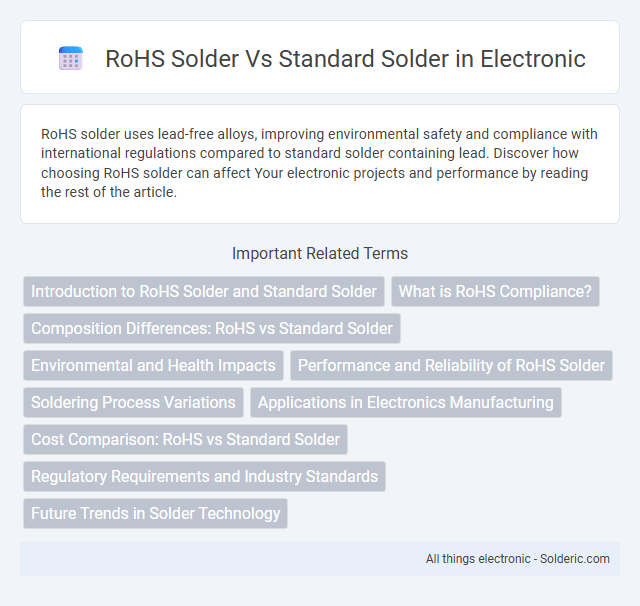 RoHS Solder Vs Standard Solder in Electronic

RoHS solder uses lead-free alloys, improving environmental safety and compliance with international regulations compared to standard solder containing lead. Discover how choosing RoHS solder can affect Your electronic projects and performance by reading the rest of the article.

Important Related Terms

Introduction to RoHS Solder and Standard Solder
What is RoHS Compliance?
Composition Differences: RoHS vs Standard Solder
Environmental and Health Impacts
Performance and Reliability of RoHS Solder
Soldering Process Variations
Applications in Electronics Manufacturing
Cost Comparison: RoHS vs Standard Solder
Regulatory Requirements and Industry Standards
Future Trends in Solder Technology

All things electronic - Solderic.com