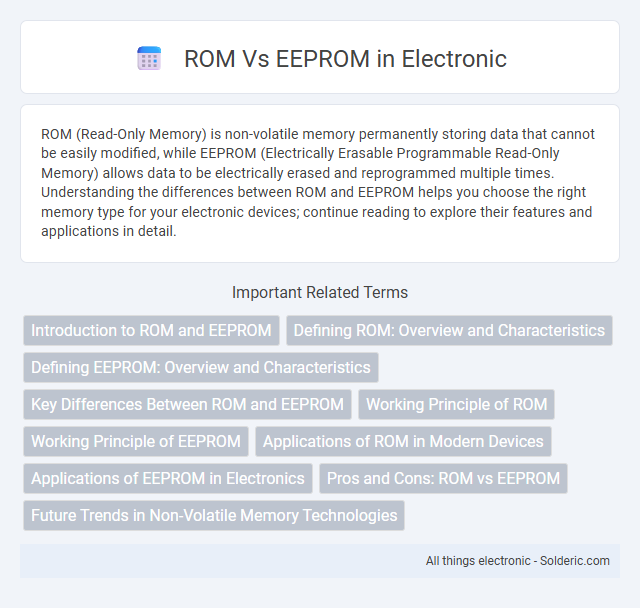 ROM Vs EEPROM in Electronic

ROM (Read-Only Memory) is non-volatile memory permanently storing data that cannot be easily modified, while EEPROM (Electrically Erasable Programmable Read-Only Memory) allows data to be electrically erased and reprogrammed multiple times. Understanding the differences between ROM and EEPROM helps you choose the right memory type for your electronic devices; continue reading to explore their features and applications in detail.

Important Related Terms

Introduction to ROM and EEPROM

Defining ROM: Overview and Characteristics

Defining EEPROM: Overview and Characteristics

Key Differences Between ROM and EEPROM

Working Principle of ROM

Working Principle of EEPROM

Applications of ROM in Modern Devices

Applications of EEPROM in Electronics

Pros and Cons: ROM vs EEPROM

Future Trends in Non-Volatile Memory Technologies

All things electronic - Solderic.com