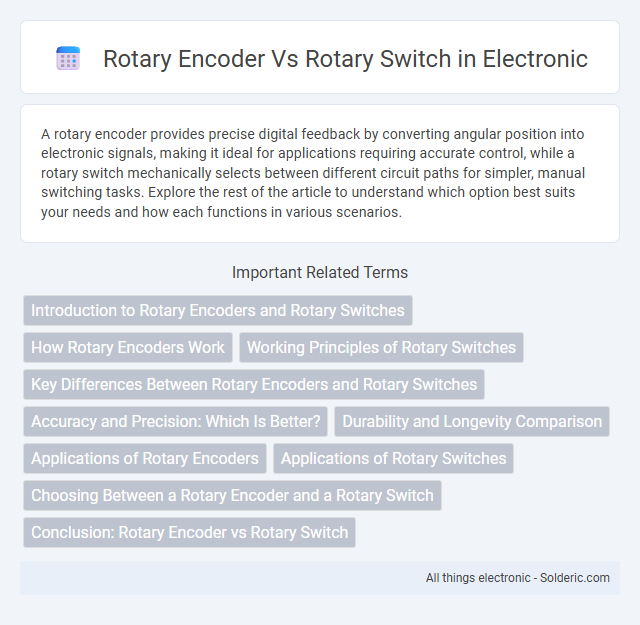 Rotary Encoder Vs Rotary Switch in Electronic

A rotary encoder provides precise digital feedback by converting angular position into electronic signals, making it ideal for applications requiring accurate control, while a rotary switch mechanically selects between different circuit paths for simpler, manual switching tasks. Explore the rest of the article to understand which option best suits your needs and how each functions in various scenarios.

Important Related Terms

Introduction to Rotary Encoders and Rotary Switches

How Rotary Encoders Work

Working Principles of Rotary Switches

Key Differences Between Rotary Encoders and Rotary Switches

Accuracy and Precision: Which Is Better?

Durability and Longevity Comparison

Applications of Rotary Encoders

Applications of Rotary Switches

Choosing Between a Rotary Encoder and a Rotary Switch

Conclusion: Rotary Encoder vs Rotary Switch

All things electronic - Solderic.com