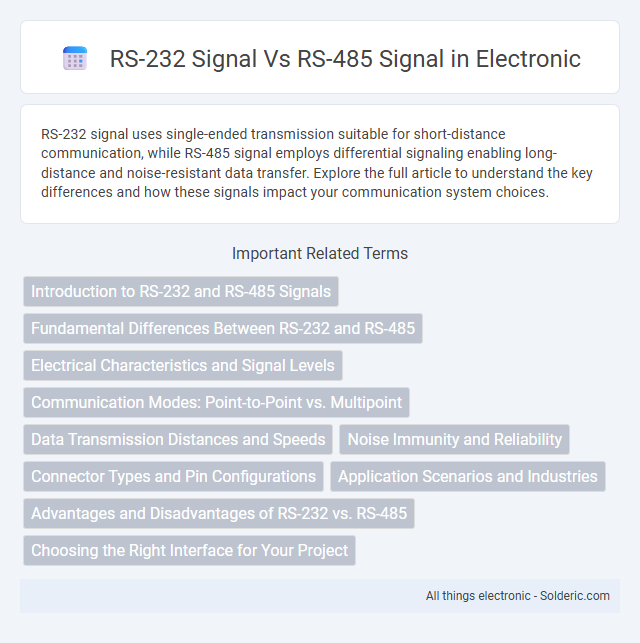 RS-232 Signal Vs RS-485 Signal in Electronic

RS-232 signal uses single-ended transmission suitable for short-distance communication, while RS-485 signal employs differential signaling enabling long-distance and noise-resistant data transfer. Explore the full article to understand the key differences and how these signals impact your communication system choices.

Important Related Terms

Introduction to RS-232 and RS-485 Signals

Fundamental Differences Between RS-232 and RS-485

Electrical Characteristics and Signal Levels

Communication Modes: Point-to-Point vs. Multipoint

Data Transmission Distances and Speeds

Noise Immunity and Reliability

Connector Types and Pin Configurations

Application Scenarios and Industries

Advantages and Disadvantages of RS-232 vs. RS-485

Choosing the Right Interface for Your Project

All things electronic - Solderic.com