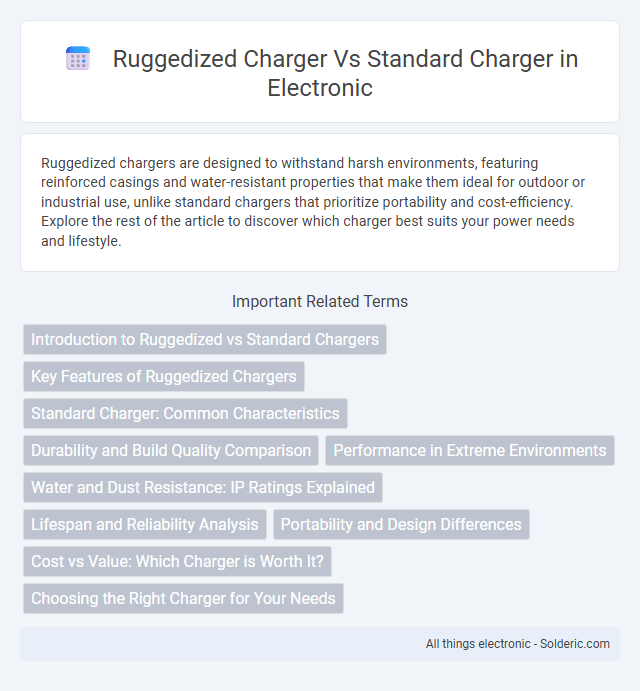 Ruggedized Charger Vs Standard Charger in Electronic

Ruggedized chargers are designed to withstand harsh environments, featuring reinforced casings and water-resistant properties that make them ideal for outdoor or industrial use, unlike standard chargers that prioritize portability and cost-efficiency. Explore the rest of the article to discover which charger best suits your power needs and lifestyle.

Important Related Terms

Introduction to Ruggedized vs Standard Chargers

Key Features of Ruggedized Chargers

Standard Charger: Common Characteristics

Durability and Build Quality Comparison

Performance in Extreme Environments

Water and Dust Resistance: IP Ratings Explained

Lifespan and Reliability Analysis

Portability and Design Differences

Cost vs Value: Which Charger is Worth It?

Choosing the Right Charger for Your Needs

All things electronic - Solderic.com