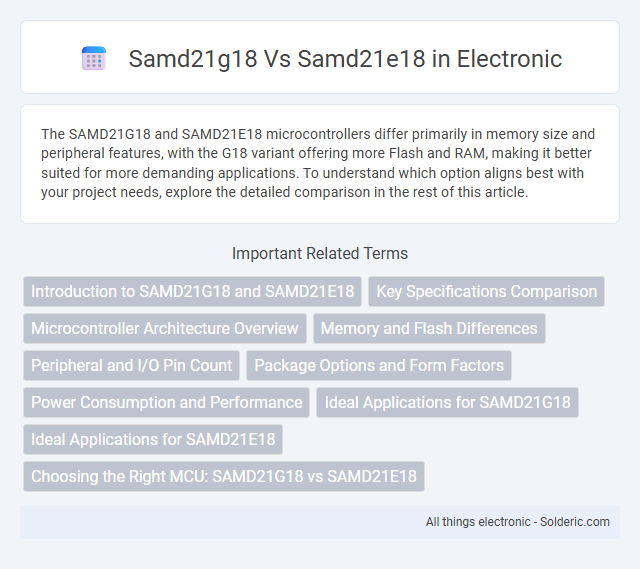 Samd21g18 Vs Samd21e18 in Electronic

The SAMD21G18 and SAMD21E18 microcontrollers differ primarily in memory size and peripheral features, with the G18 variant offering more Flash and RAM, making it better suited for more demanding applications. To understand which option aligns best with your project needs, explore the detailed comparison in the rest of this article.

Important Related Terms

Introduction to SAMD21G18 and SAMD21E18

Key Specifications Comparison

Microcontroller Architecture Overview

Memory and Flash Differences

Peripheral and I/O Pin Count

Package Options and Form Factors

Power Consumption and Performance

Ideal Applications for SAMD21G18

Ideal Applications for SAMD21E18

Choosing the Right MCU: SAMD21G18 vs SAMD21E18

All things electronic - Solderic.com