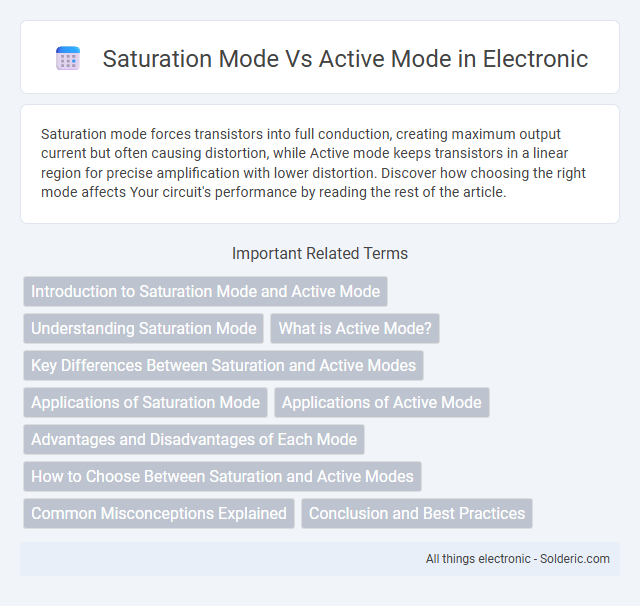 Saturation Mode Vs Active Mode in Electronic

Saturation mode forces transistors into full conduction, creating maximum output current but often causing distortion, while Active mode keeps transistors in a linear region for precise amplification with lower distortion. Discover how choosing the right mode affects Your circuit's performance by reading the rest of the article.

Important Related Terms

Introduction to Saturation Mode and Active Mode

Understanding Saturation Mode

What is Active Mode?

Key Differences Between Saturation and Active Modes

Applications of Saturation Mode

Applications of Active Mode

Advantages and Disadvantages of Each Mode

How to Choose Between Saturation and Active Modes

Common Misconceptions Explained

Conclusion and Best Practices

All things electronic - Solderic.com