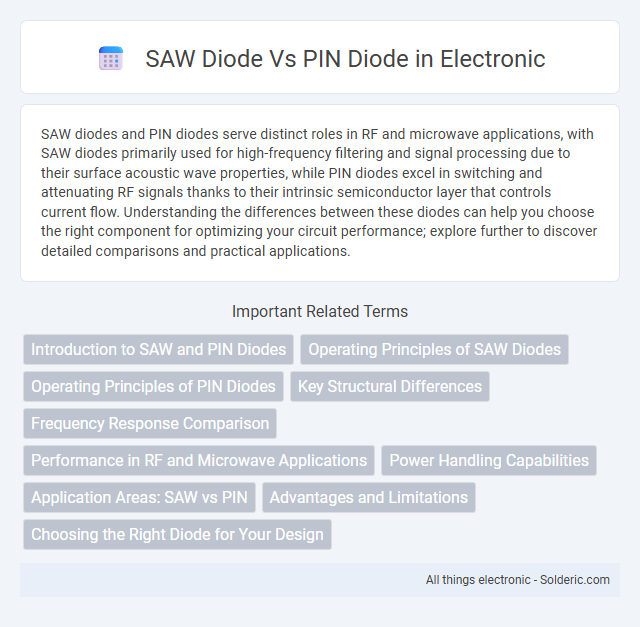 SAW Diode Vs PIN Diode in Electronic

SAW diodes and PIN diodes serve distinct roles in RF and microwave applications, with SAW diodes primarily used for high-frequency filtering and signal processing due to their surface acoustic wave properties, while PIN diodes excel in switching and attenuating RF signals thanks to their intrinsic semiconductor layer that controls current flow. Understanding the differences between these diodes can help you choose the right component for optimizing your circuit performance; explore further to discover detailed comparisons and practical applications.

Important Related Terms

Introduction to SAW and PIN Diodes
Operating Principles of SAW Diodes
Operating Principles of PIN Diodes
Key Structural Differences
Frequency Response Comparison
Performance in RF and Microwave Applications
Power Handling Capabilities
Application Areas: SAW vs PIN
Advantages and Limitations
Choosing the Right Diode for Your Design

All things electronic - Solderic.com