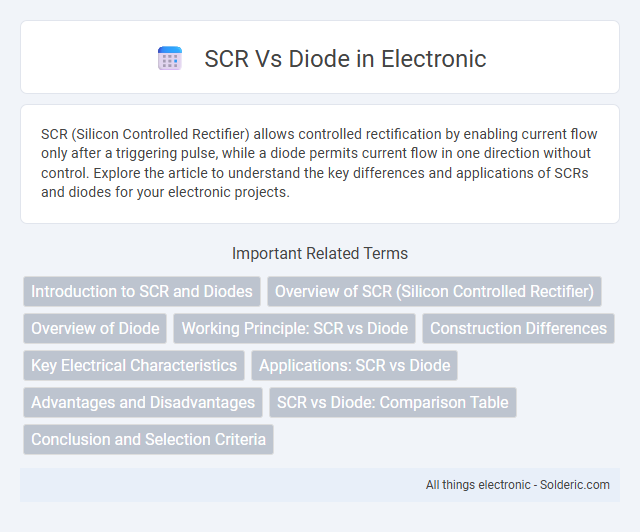 SCR Vs Diode in Electronic

SCR (Silicon Controlled Rectifier) allows controlled rectification by enabling current flow only after a triggering pulse, while a diode permits current flow in one direction without control. Explore the article to understand the key differences and applications of SCRs and diodes for your electronic projects.

Important Related Terms

Introduction to SCR and Diodes
Overview of SCR (Silicon Controlled Rectifier)
Overview of Diode
Working Principle: SCR vs Diode
Construction Differences
Key Electrical Characteristics
Applications: SCR vs Diode
Advantages and Disadvantages
SCR vs Diode: Comparison Table
Conclusion and Selection Criteria

All things electronic - Solderic.com