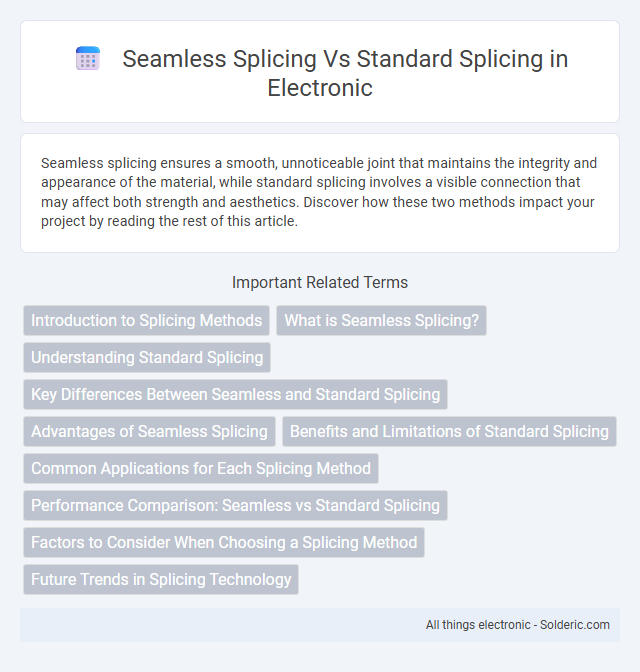 Seamless Splicing Vs Standard Splicing in Electronic

Seamless splicing ensures a smooth, unnoticeable joint that maintains the integrity and appearance of the material, while standard splicing involves a visible connection that may affect both strength and aesthetics. Discover how these two methods impact your project by reading the rest of this article.

Important Related Terms

Introduction to Splicing Methods

What is Seamless Splicing?

Understanding Standard Splicing

Key Differences Between Seamless and Standard Splicing

Advantages of Seamless Splicing

Benefits and Limitations of Standard Splicing

Common Applications for Each Splicing Method

Performance Comparison: Seamless vs Standard Splicing

Factors to Consider When Choosing a Splicing Method

Future Trends in Splicing Technology

All things electronic - Solderic.com