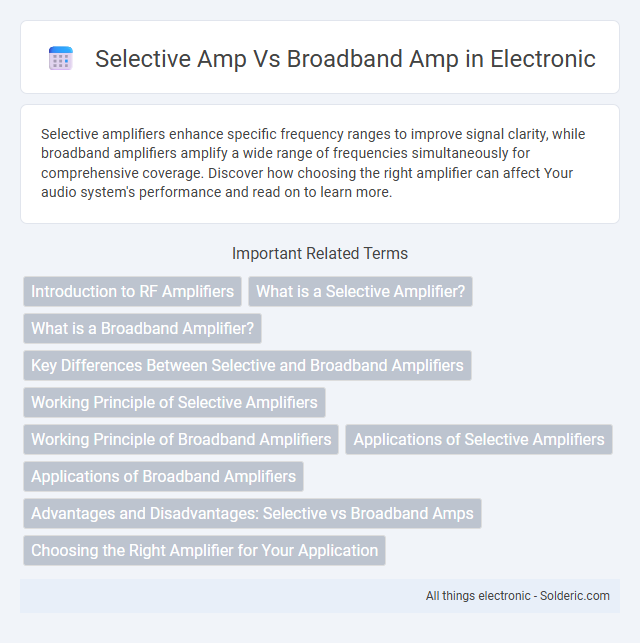 Selective Amp Vs Broadband Amp in Electronic

Selective amplifiers enhance specific frequency ranges to improve signal clarity, while broadband amplifiers amplify a wide range of frequencies simultaneously for comprehensive coverage. Discover how choosing the right amplifier can affect Your audio system's performance and read on to learn more.

Important Related Terms

Introduction to RF Amplifiers

What is a Selective Amplifier?

What is a Broadband Amplifier?

Key Differences Between Selective and Broadband Amplifiers

Working Principle of Selective Amplifiers

Working Principle of Broadband Amplifiers

Applications of Selective Amplifiers

Applications of Broadband Amplifiers

Advantages and Disadvantages: Selective vs Broadband Amps

Choosing the Right Amplifier for Your Application

All things electronic - Solderic.com