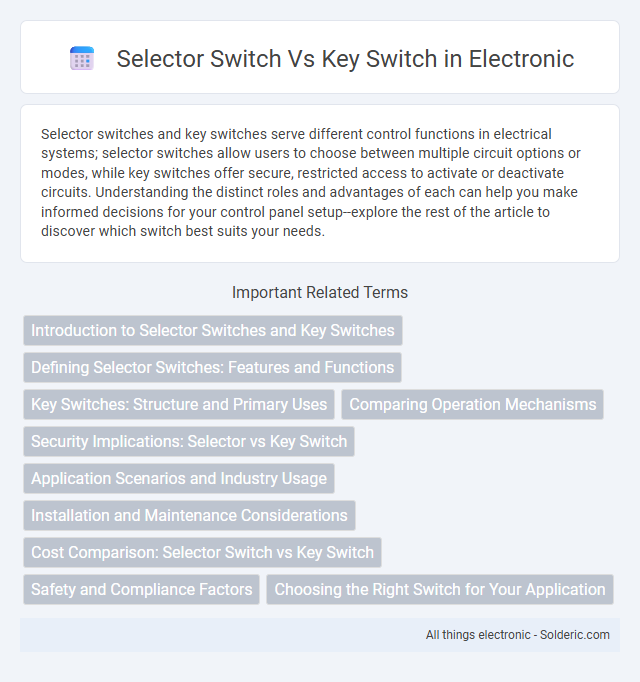 Selector Switch Vs Key Switch in Electronic

Selector switches and key switches serve different control functions in electrical systems; selector switches allow users to choose between multiple circuit options or modes, while key switches offer secure, restricted access to activate or deactivate circuits. Understanding the distinct roles and advantages of each can help you make informed decisions for your control panel setup--explore the rest of the article to discover which switch best suits your needs.

Important Related Terms

Introduction to Selector Switches and Key Switches

Defining Selector Switches: Features and Functions

Key Switches: Structure and Primary Uses

Comparing Operation Mechanisms

Security Implications: Selector vs Key Switch

Application Scenarios and Industry Usage

Installation and Maintenance Considerations

Cost Comparison: Selector Switch vs Key Switch

Safety and Compliance Factors

Choosing the Right Switch for Your Application

All things electronic - Solderic.com