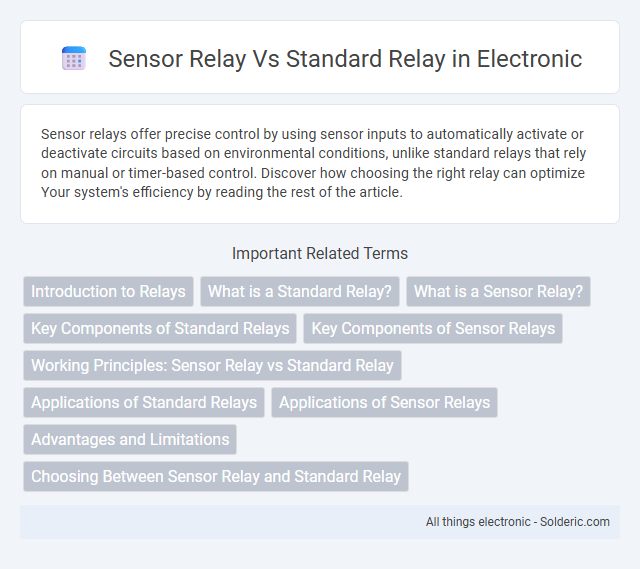 Sensor Relay Vs Standard Relay in Electronic

Sensor relays offer precise control by using sensor inputs to automatically activate or deactivate circuits based on environmental conditions, unlike standard relays that rely on manual or timer-based control. Discover how choosing the right relay can optimize Your system's efficiency by reading the rest of the article.

Important Related Terms

Introduction to Relays

What is a Standard Relay?

What is a Sensor Relay?

Key Components of Standard Relays

Key Components of Sensor Relays

Working Principles: Sensor Relay vs Standard Relay

Applications of Standard Relays

Applications of Sensor Relays

Advantages and Limitations

Choosing Between Sensor Relay and Standard Relay

All things electronic - Solderic.com