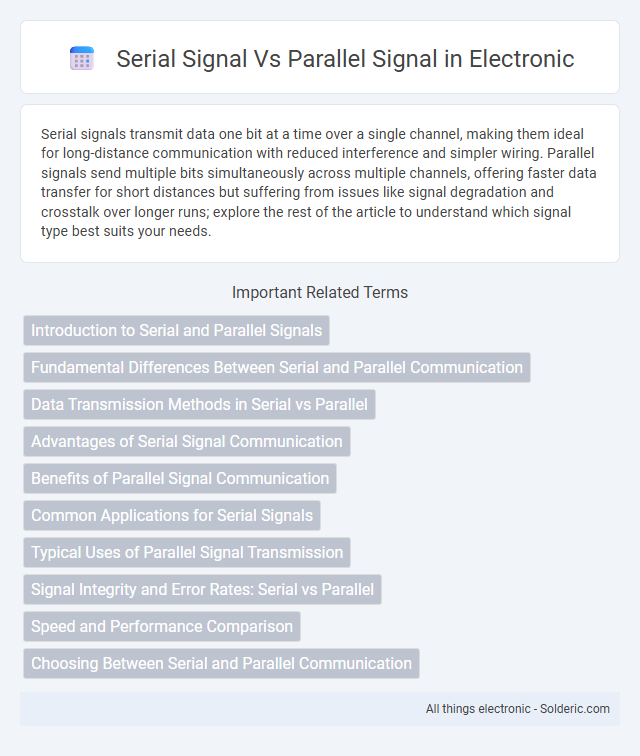 Serial Signal Vs Parallel Signal in Electronic

Serial signals transmit data one bit at a time over a single channel, making them ideal for long-distance communication with reduced interference and simpler wiring. Parallel signals send multiple bits simultaneously across multiple channels, offering faster data transfer for short distances but suffering from issues like signal degradation and crosstalk over longer runs; explore the rest of the article to understand which signal type best suits your needs.

Important Related Terms

Introduction to Serial and Parallel Signals

Fundamental Differences Between Serial and Parallel Communication

Data Transmission Methods in Serial vs Parallel

Advantages of Serial Signal Communication

Benefits of Parallel Signal Communication

Common Applications for Serial Signals

Typical Uses of Parallel Signal Transmission

Signal Integrity and Error Rates: Serial vs Parallel

Speed and Performance Comparison

Choosing Between Serial and Parallel Communication

All things electronic - Solderic.com