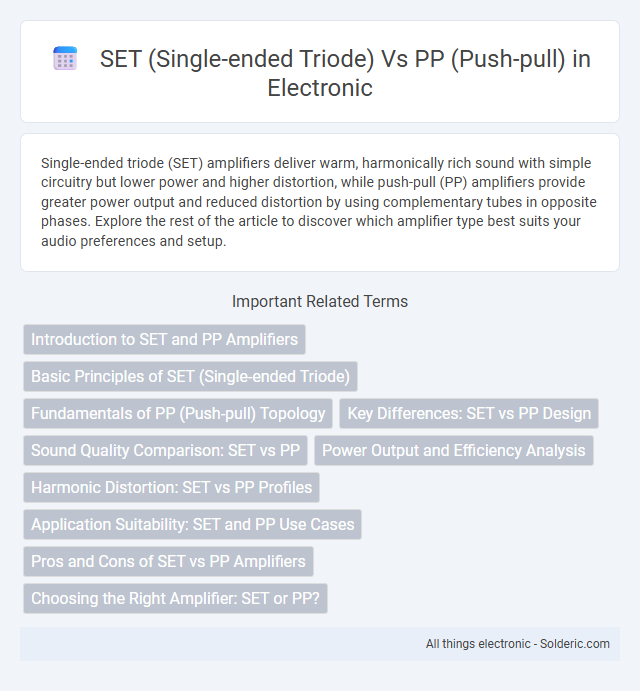 SET (Single-ended Triode) Vs PP (Push-pull) in Electronic

Single-ended triode (SET) amplifiers deliver warm, harmonically rich sound with simple circuitry but lower power and higher distortion, while push-pull (PP) amplifiers provide greater power output and reduced distortion by using complementary tubes in opposite phases. Explore the rest of the article to discover which amplifier type best suits your audio preferences and setup.

Important Related Terms

Introduction to SET and PP Amplifiers

Basic Principles of SET (Single-ended Triode)

Fundamentals of PP (Push-pull) Topology

Key Differences: SET vs PP Design

Sound Quality Comparison: SET vs PP

Power Output and Efficiency Analysis

Harmonic Distortion: SET vs PP Profiles

Application Suitability: SET and PP Use Cases

Pros and Cons of SET vs PP Amplifiers

Choosing the Right Amplifier: SET or PP?

All things electronic - Solderic.com