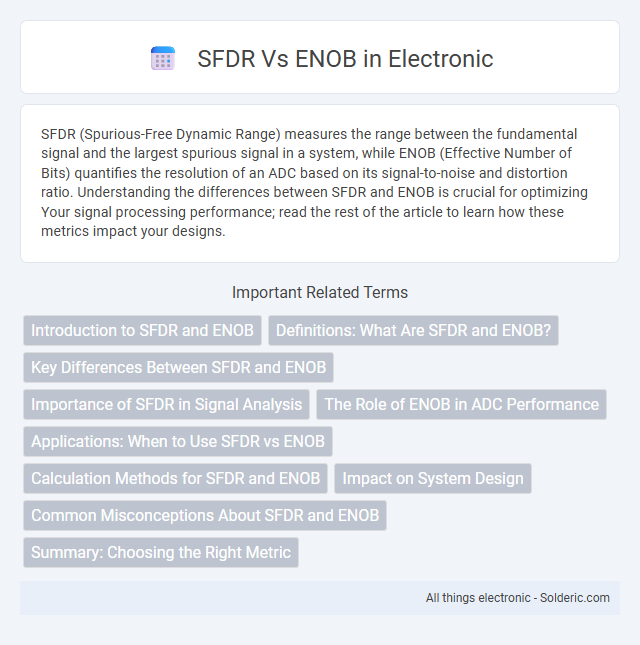 SFDR Vs ENOB in Electronic

SFDR (Spurious-Free Dynamic Range) measures the range between the fundamental signal and the largest spurious signal in a system, while ENOB (Effective Number of Bits) quantifies the resolution of an ADC based on its signal-to-noise and distortion ratio. Understanding the differences between SFDR and ENOB is crucial for optimizing Your signal processing performance; read the rest of the article to learn how these metrics impact your designs.

Important Related Terms

Introduction to SFDR and ENOB

Definitions: What Are SFDR and ENOB?

Key Differences Between SFDR and ENOB

Importance of SFDR in Signal Analysis

The Role of ENOB in ADC Performance

Applications: When to Use SFDR vs ENOB

Calculation Methods for SFDR and ENOB

Impact on System Design

Common Misconceptions About SFDR and ENOB

Summary: Choosing the Right Metric

All things electronic - Solderic.com