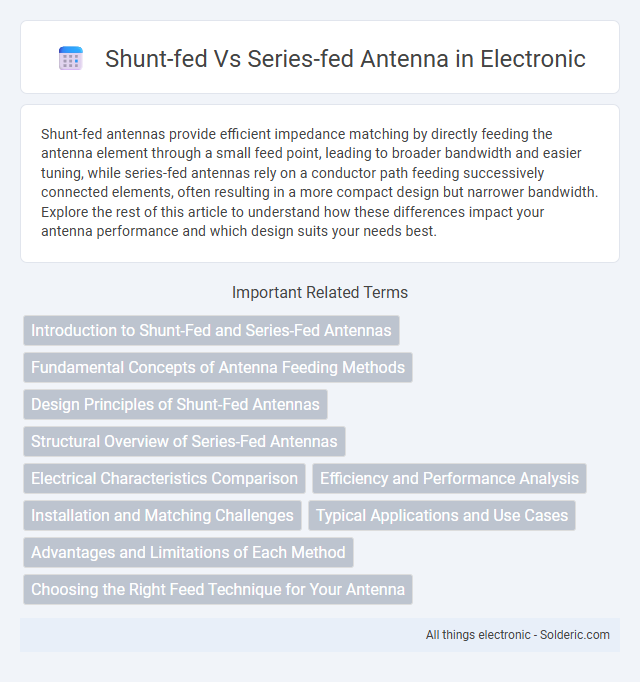 Shunt-fed Vs Series-fed Antenna in Electronic

Shunt-fed antennas provide efficient impedance matching by directly feeding the antenna element through a small feed point, leading to broader bandwidth and easier tuning, while series-fed antennas rely on a conductor path feeding successively connected elements, often resulting in a more compact design but narrower bandwidth. Explore the rest of this article to understand how these differences impact your antenna performance and which design suits your needs best.

Important Related Terms

Introduction to Shunt-Fed and Series-Fed Antennas

Fundamental Concepts of Antenna Feeding Methods

Design Principles of Shunt-Fed Antennas

Structural Overview of Series-Fed Antennas

Electrical Characteristics Comparison

Efficiency and Performance Analysis

Installation and Matching Challenges

Typical Applications and Use Cases

Advantages and Limitations of Each Method

Choosing the Right Feed Technique for Your Antenna

All things electronic - Solderic.com