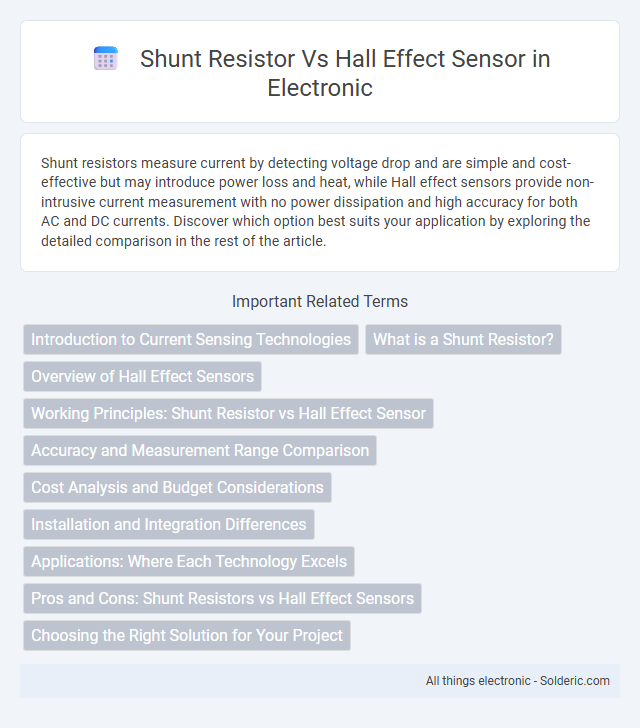 Shunt Resistor Vs Hall Effect Sensor in Electronic

Shunt resistors measure current by detecting voltage drop and are simple and cost-effective but may introduce power loss and heat, while Hall effect sensors provide non-intrusive current measurement with no power dissipation and high accuracy for both AC and DC currents. Discover which option best suits your application by exploring the detailed comparison in the rest of the article.

Important Related Terms

Introduction to Current Sensing Technologies

What is a Shunt Resistor?

Overview of Hall Effect Sensors

Working Principles: Shunt Resistor vs Hall Effect Sensor

Accuracy and Measurement Range Comparison

Cost Analysis and Budget Considerations

Installation and Integration Differences

Applications: Where Each Technology Excels

Pros and Cons: Shunt Resistors vs Hall Effect Sensors

Choosing the Right Solution for Your Project

All things electronic - Solderic.com