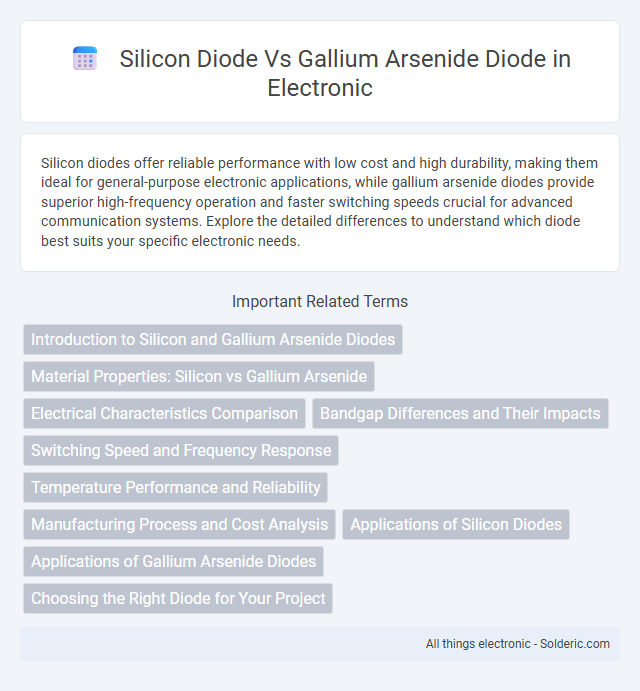 Silicon Diode Vs Gallium Arsenide Diode in Electronic

Silicon diodes offer reliable performance with low cost and high durability, making them ideal for general-purpose electronic applications, while gallium arsenide diodes provide superior high-frequency operation and faster switching speeds crucial for advanced communication systems. Explore the detailed differences to understand which diode best suits your specific electronic needs.

Important Related Terms

Introduction to Silicon and Gallium Arsenide Diodes

Material Properties: Silicon vs Gallium Arsenide

Electrical Characteristics Comparison

Bandgap Differences and Their Impacts

Switching Speed and Frequency Response

Temperature Performance and Reliability

Manufacturing Process and Cost Analysis

Applications of Silicon Diodes

Applications of Gallium Arsenide Diodes

Choosing the Right Diode for Your Project

All things electronic - Solderic.com