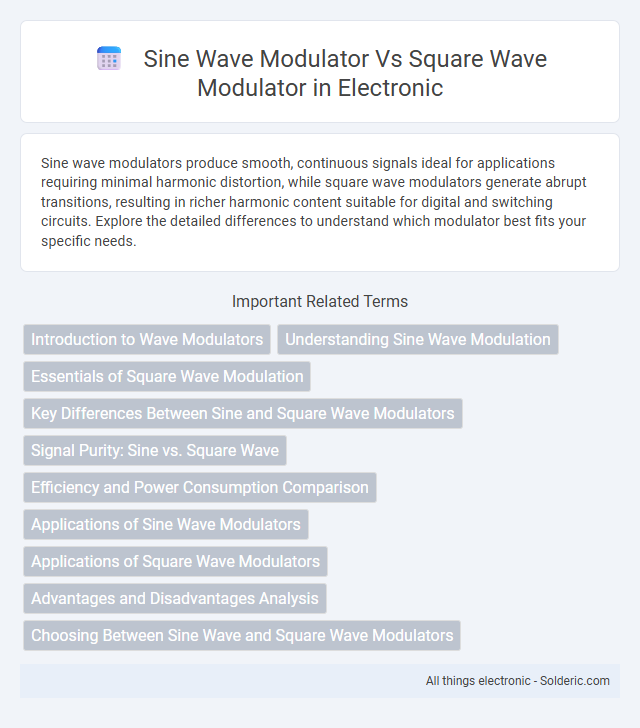 Sine Wave Modulator Vs Square Wave Modulator in Electronic

Sine wave modulators produce smooth, continuous signals ideal for applications requiring minimal harmonic distortion, while square wave modulators generate abrupt transitions, resulting in richer harmonic content suitable for digital and switching circuits. Explore the detailed differences to understand which modulator best fits your specific needs.

Important Related Terms

Introduction to Wave Modulators

Understanding Sine Wave Modulation

Essentials of Square Wave Modulation

Key Differences Between Sine and Square Wave Modulators

Signal Purity: Sine vs. Square Wave

Efficiency and Power Consumption Comparison

Applications of Sine Wave Modulators

Applications of Square Wave Modulators

Advantages and Disadvantages Analysis

Choosing Between Sine Wave and Square Wave Modulators

All things electronic - Solderic.com