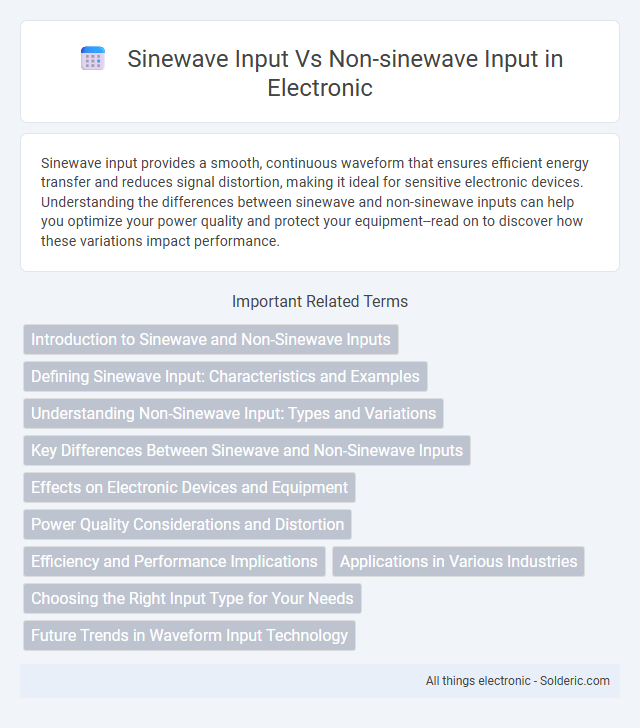 Sinewave Input Vs Non-sinewave Input in Electronic

Sinewave input provides a smooth, continuous waveform that ensures efficient energy transfer and reduces signal distortion, making it ideal for sensitive electronic devices. Understanding the differences between sinewave and non-sinewave inputs can help you optimize your power quality and protect your equipment--read on to discover how these variations impact performance.

Important Related Terms

Introduction to Sinewave and Non-Sinewave Inputs

Defining Sinewave Input: Characteristics and Examples

Understanding Non-Sinewave Input: Types and Variations

Key Differences Between Sinewave and Non-Sinewave Inputs

Effects on Electronic Devices and Equipment

Power Quality Considerations and Distortion

Efficiency and Performance Implications

Applications in Various Industries

Choosing the Right Input Type for Your Needs

Future Trends in Waveform Input Technology

All things electronic - Solderic.com